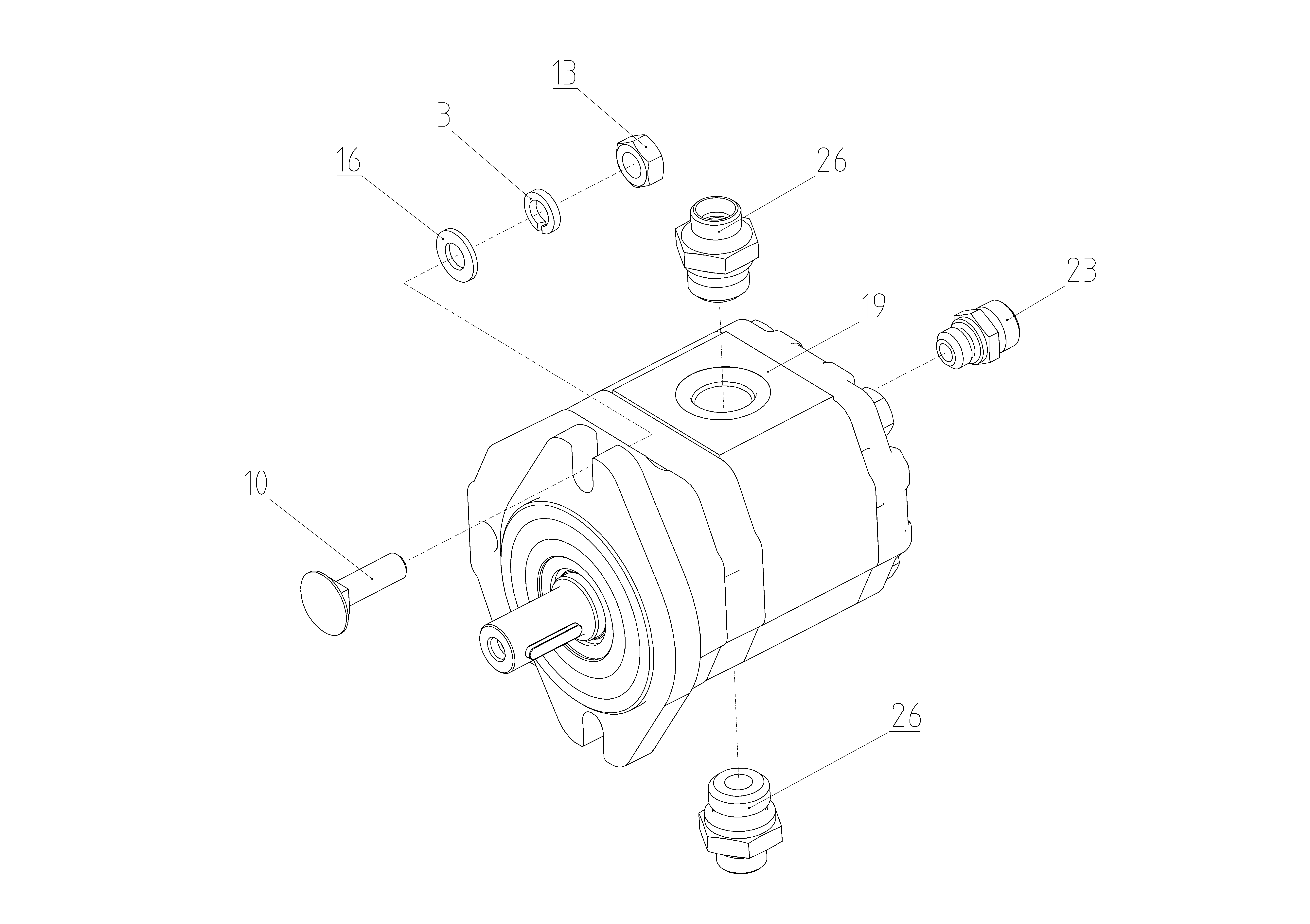 13
3
16
26
23
19
10
26